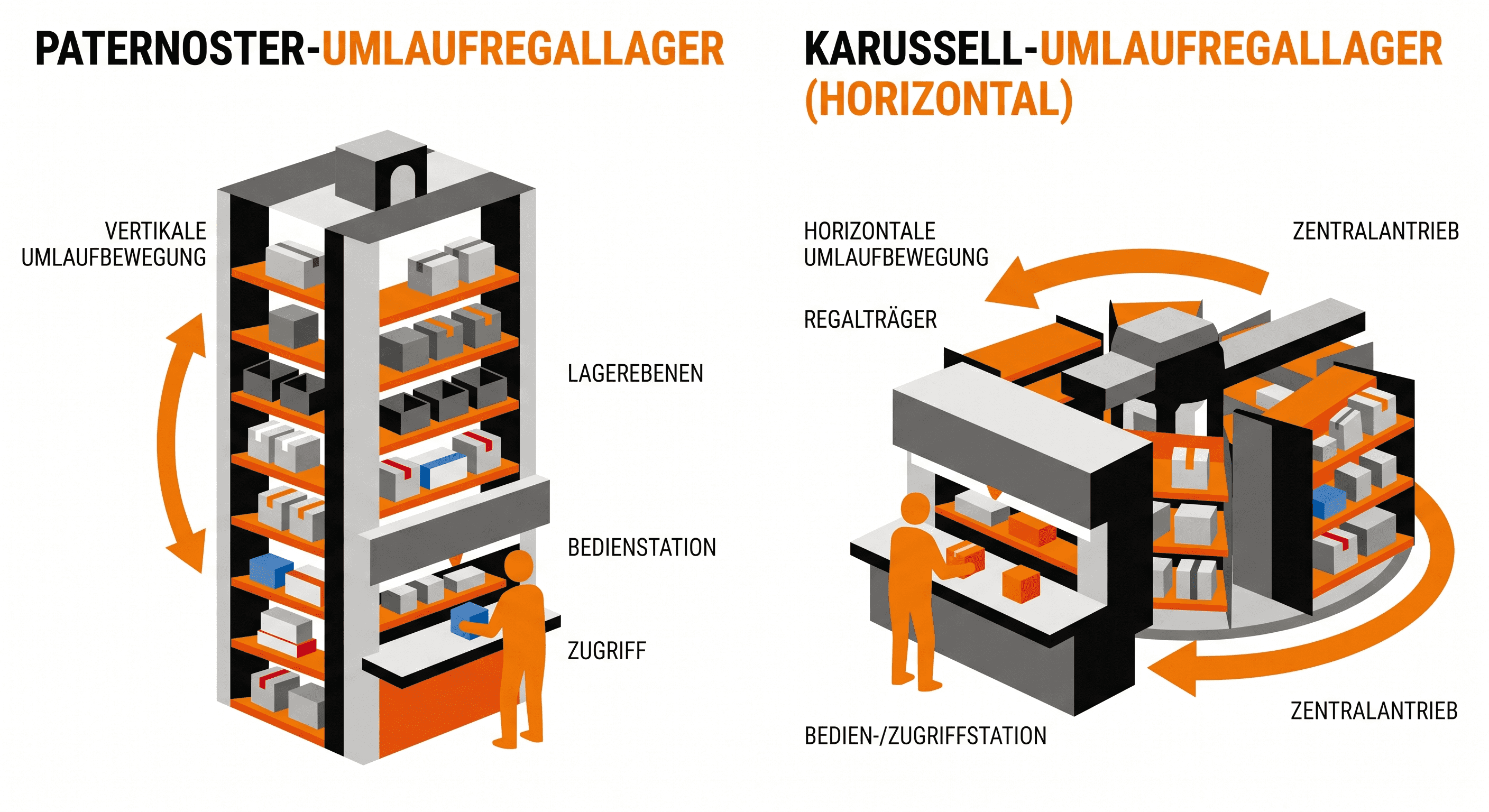 PATERNOSTER-UMLAUFREGALLAGER

VERTIKALE UMLAUFBEWEGUNG

LAGEREBENEN

BEDIENSTATION

ZUGRIFF

KARUSSELL-UMLAUFREGALLAGER (HORIZONTAL)

HORIZONTALE UMLAUFBEWEGUNG

ZENTRALANTRIEB

REGALTRÄGER

ZENTRALANTRIEB

BEDIEN-/ZUGRIFFSTATION